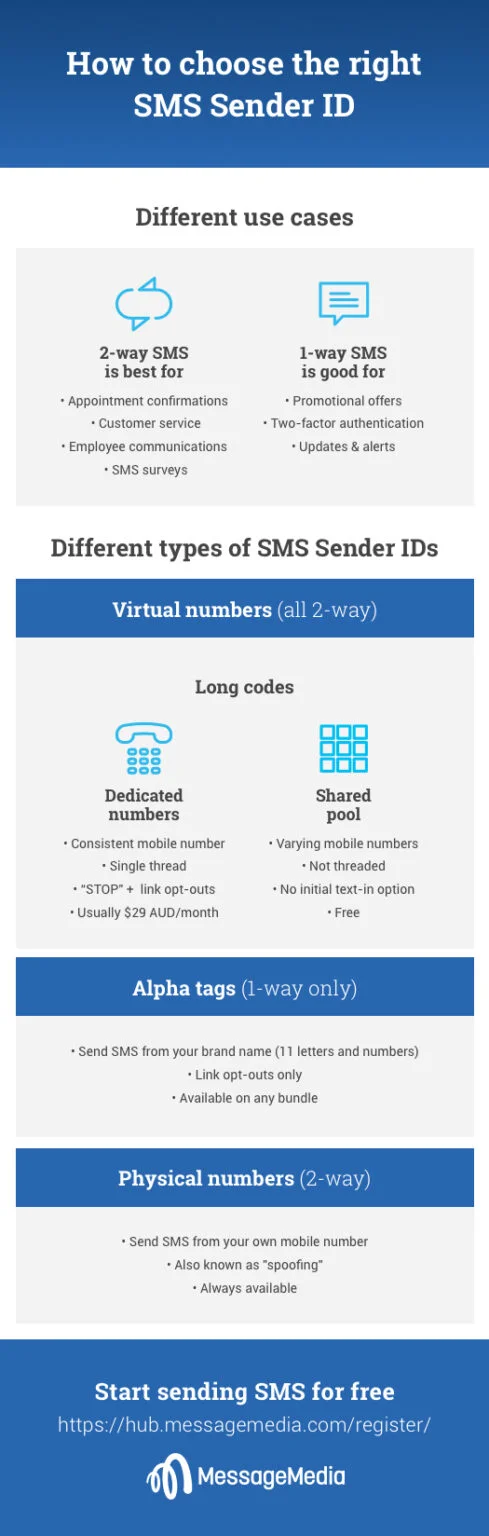 How to choose the right SMS Sender ID

Different use cases

2-way SMS is best for

• Appointment confirmations
• Customer service
• Employee communications
• SMS surveys

1-way SMS is good for

• Promotional offers
• Two-factor authentication
• Updates & alerts

Different types of SMS Sender IDs

Virtual numbers (all 2-way)

Long codes

Dedicated numbers

• Consistent mobile number
• Single thread
• "STOP" + link opt-outs
• Usually $29 AUD/month

Shared pool

• Varying mobile numbers
• Not threaded
• No initial text-in option
• Free

Alpha tags (1-way only)

• Send SMS from your brand name (11 letters and numbers)
• Link opt-outs only
• Available on any bundle

Physical numbers (2-way)

• Send SMS from your own mobile number
• Also known as "spoofing"
• Always available

Start sending SMS for free

https://hub.messagemedia.com/register/

MessageMedia